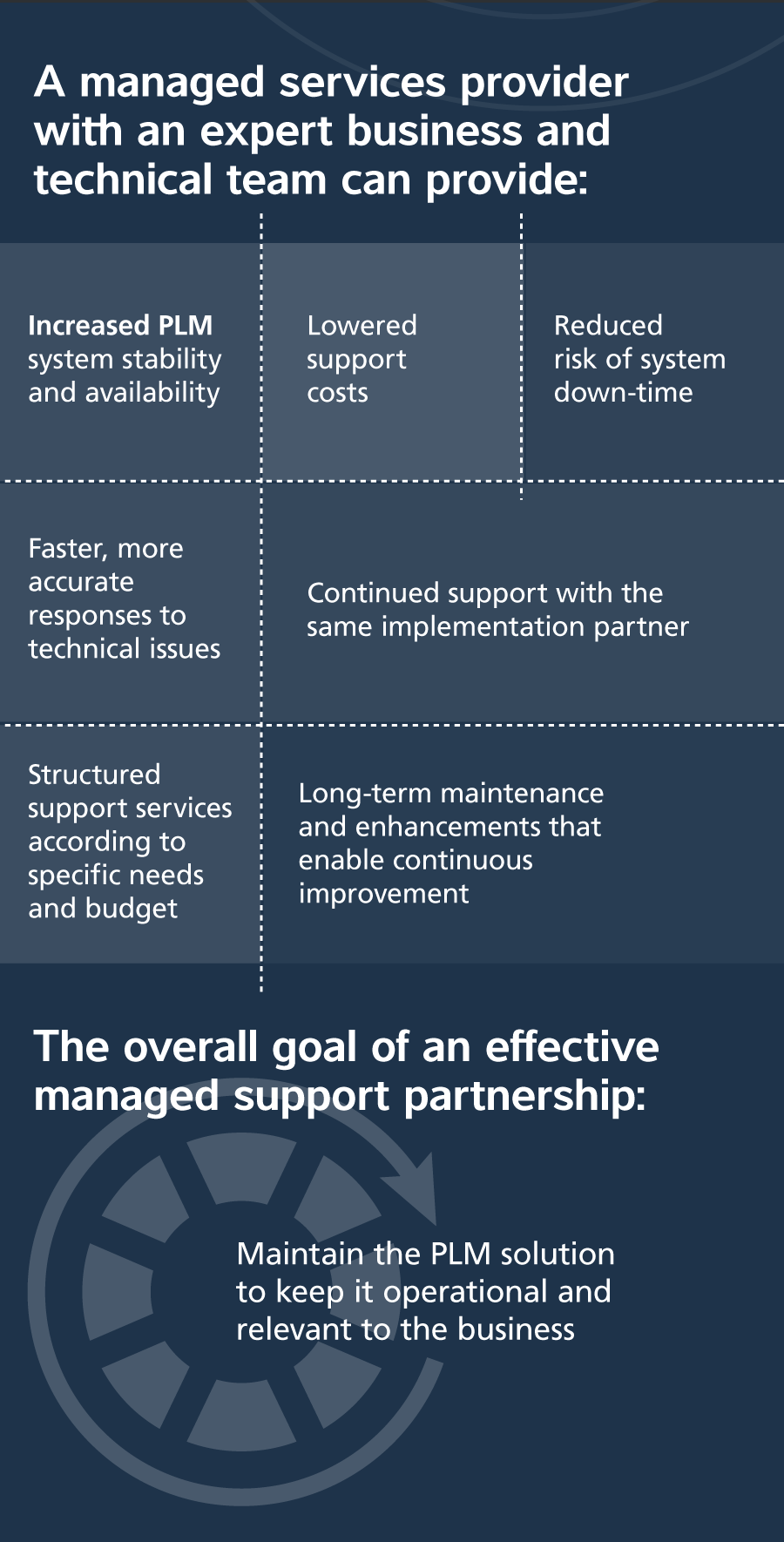 A managed services provider with an expert business and technical team can provide:

Increased PLM system stability and availability

Lowered support costs

Reduced risk of system down-time

Faster, more accurate responses to technical issues

Continued support with the same implementation partner

Structured support services according to specific needs and budget

Long-term maintenance and enhancements that enable continuous improvement

The overall goal of an effective managed support partnership:

Maintain the PLM solution to keep it operational and relevant to the business